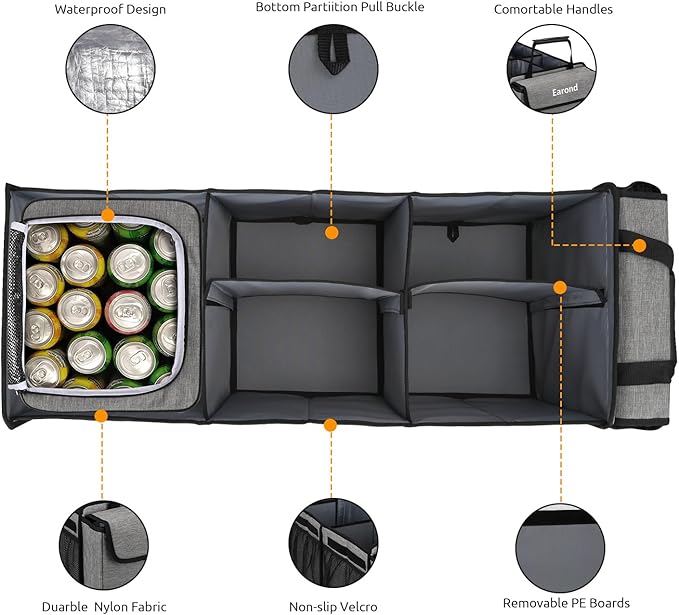 Waterproof Design

Bottom Partiition Pull Buckle

Comortable Handles

Earond

Duarble Nylon Fabric

Non-slip Velcro

Removable PE Boards