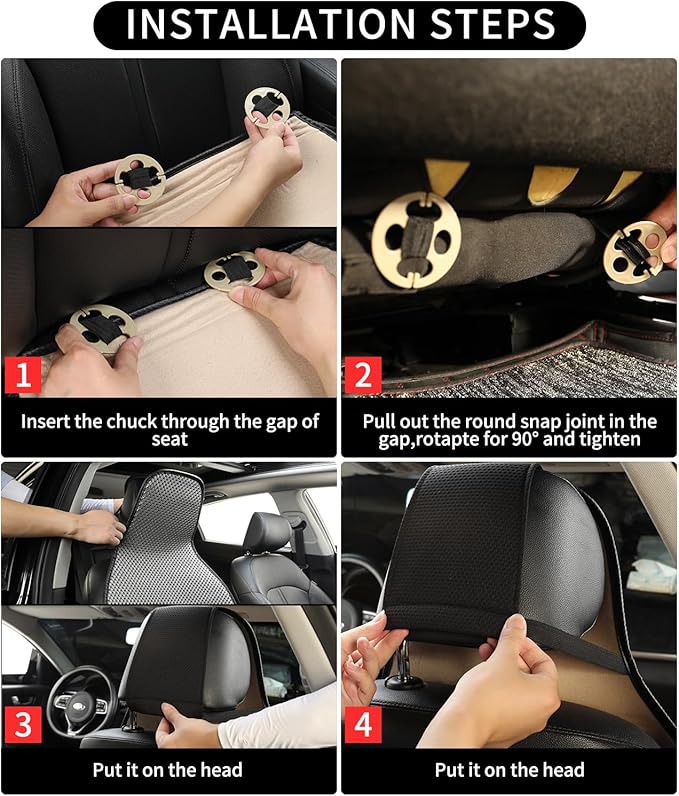 INSTALLATION STEPS

1

Insert the chuck through the gap of seat

2

Pull out the round snap joint in the gap,rotapte for 90° and tighten

3

Put it on the head

4

Put it on the head