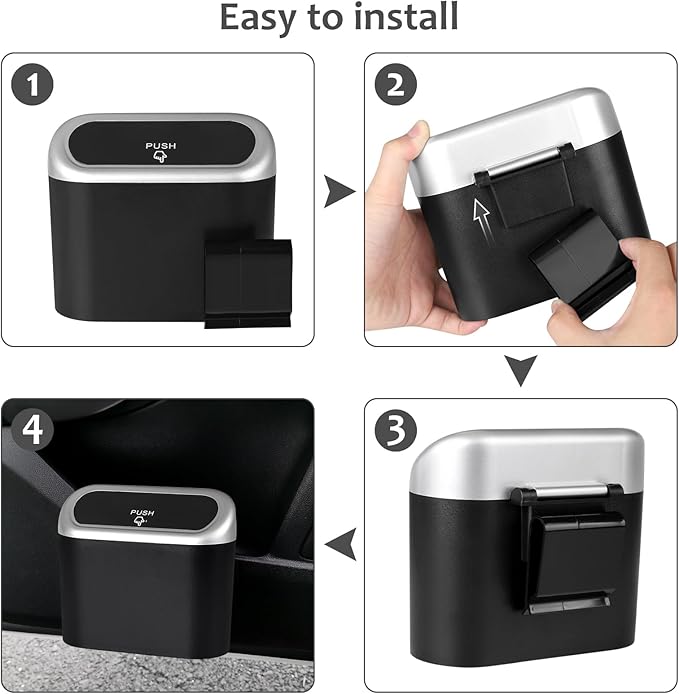 Easy to install

1

PUSH

2

3

4

PUSH