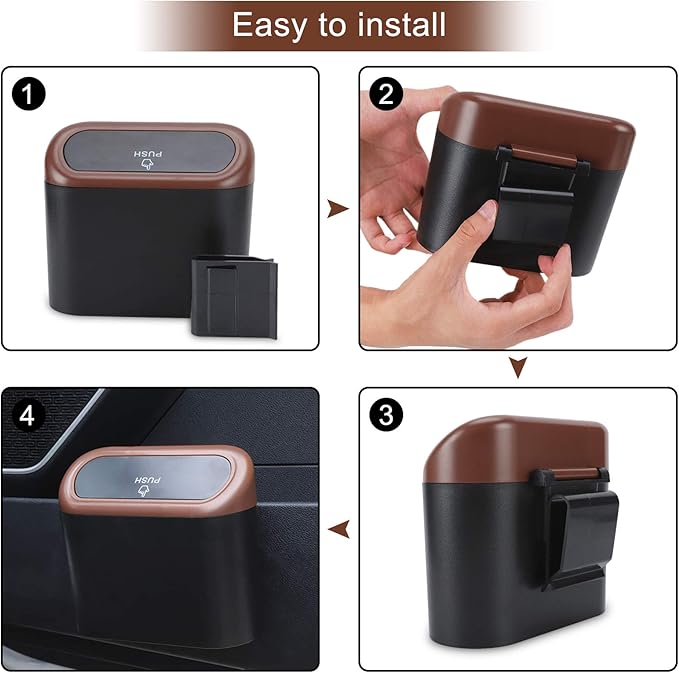 Easy to install

1

PUSH

2

3

4

PUSH