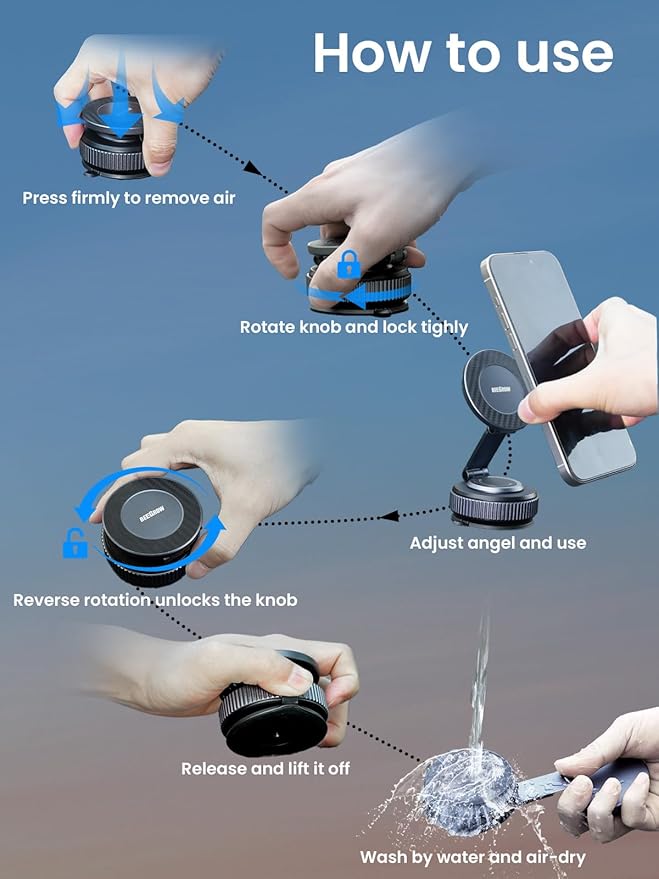 How to use

Press firmly to remove air

Rotate knob and lock tighly

Adjust angel and use

Reverse rotation unlocks the knob

Release and lift it off

Wash by water and air-dry