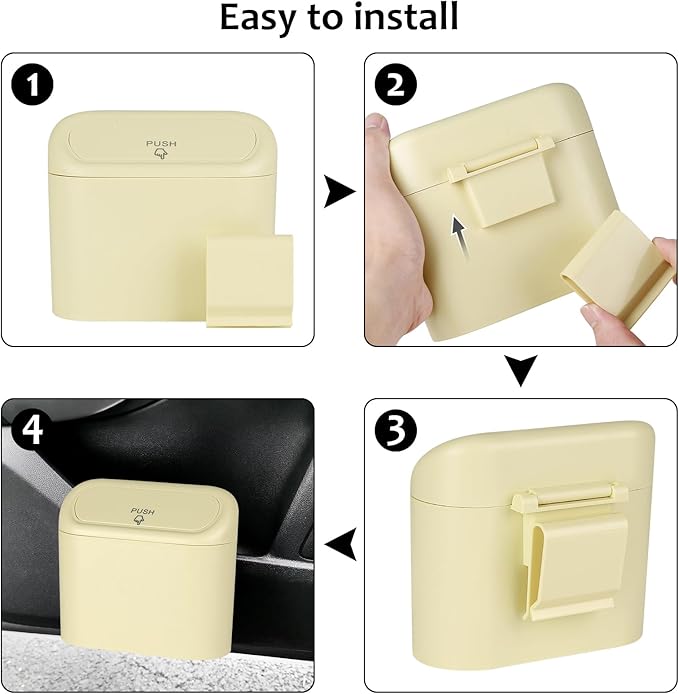 Easy to install

1

PUSH

2

3

4

PUSH