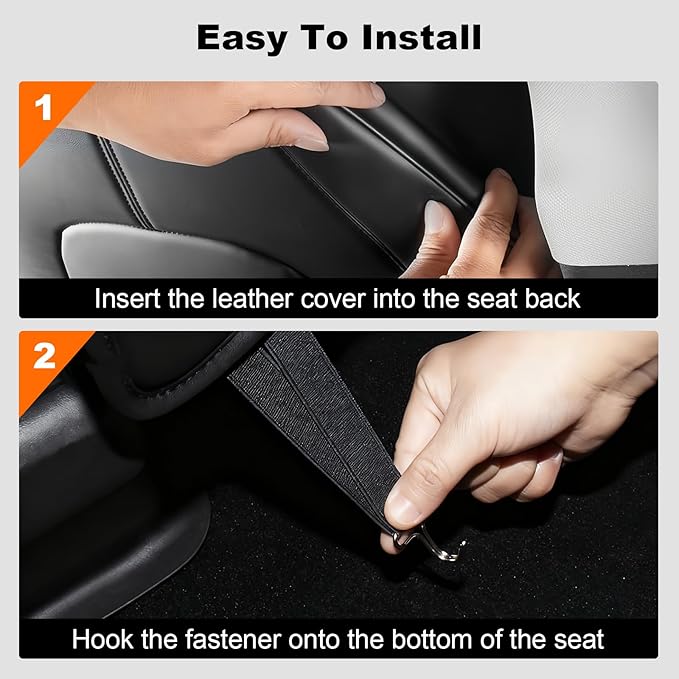 Easy To Install

1

Insert the leather cover into the seat back

2

Hook the fastener onto the bottom of the seat