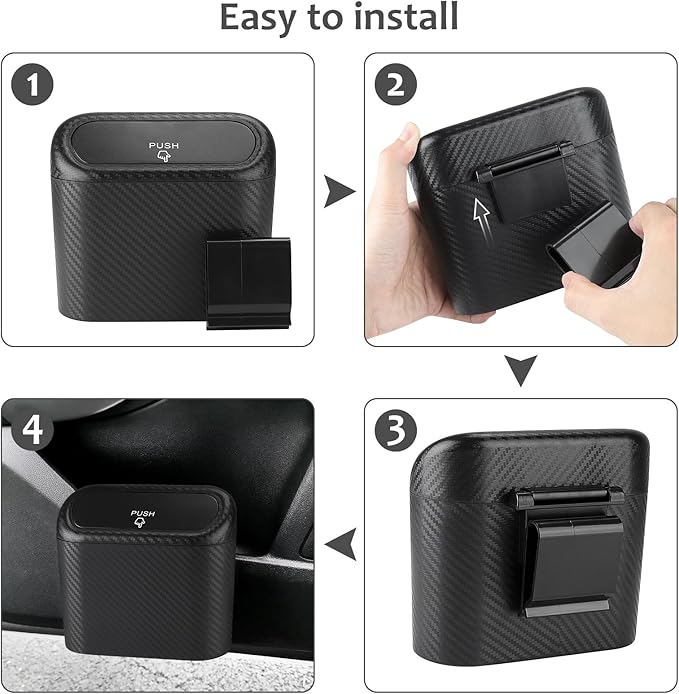 Easy to install

1

PUSH

2

3

4

PUSH