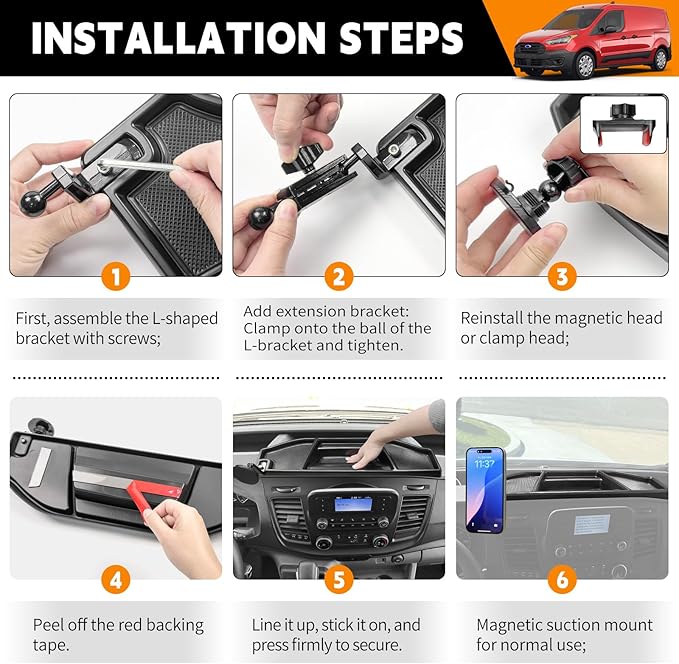 INSTALLATION STEPS

1

First, assemble the L-shaped bracket with screws;

2

Add extension bracket: Clamp onto the ball of the L-bracket and tighten.

3

Reinstall the magnetic head or clamp head;

4

Peel off the red backing tape.

5

Line it up, stick it on, and press firmly to secure.

11:37

6

Magnetic suction mount for normal use;