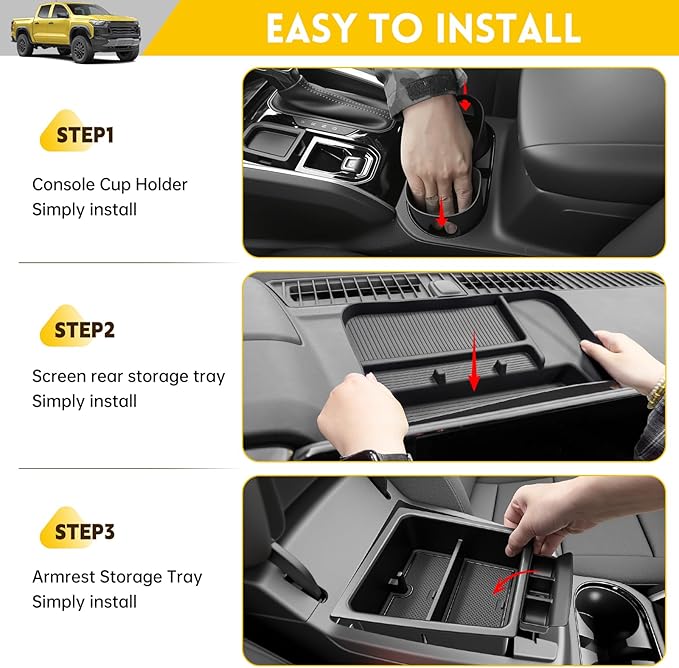 EASY TO INSTALL

STEP1

Console Cup Holder
Simply install

STEP2

Screen rear storage tray
Simply install

STEP3

Armrest Storage Tray
Simply install