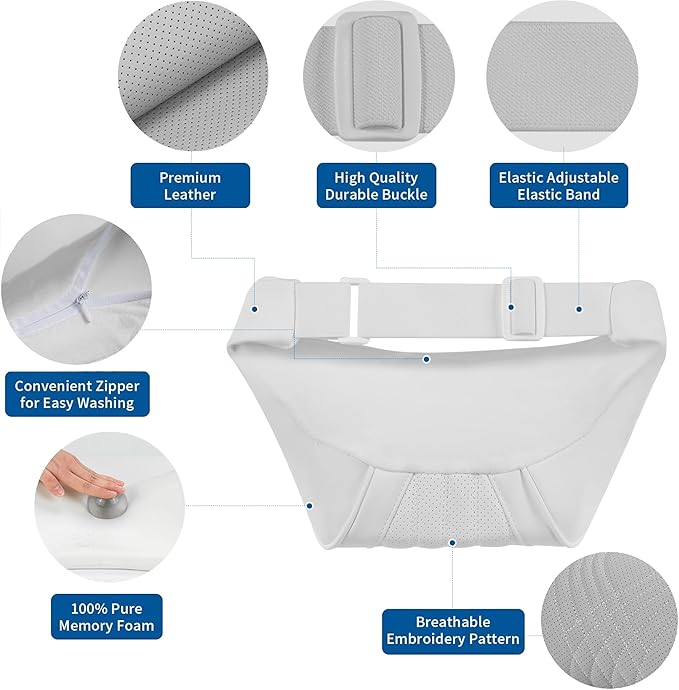 Premium Leather

High Quality Durable Buckle

Elastic Adjustable Elastic Band

Convenient Zipper for Easy Washing

100% Pure Memory Foam

Breathable Embroidery Pattern