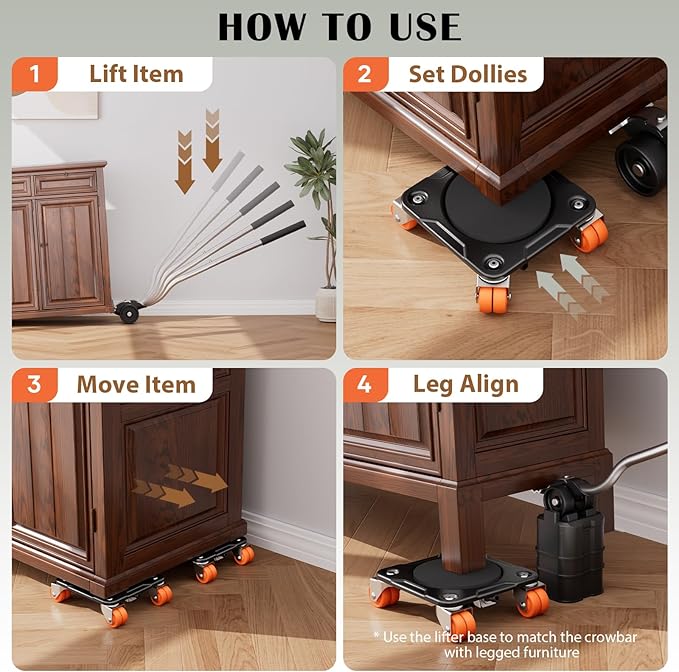 HOW TO USE

1 Lift Item

2 Set Dollies

3 Move Item

4 Leg Align

* Use the lifter base to match the crowbar with legged furniture