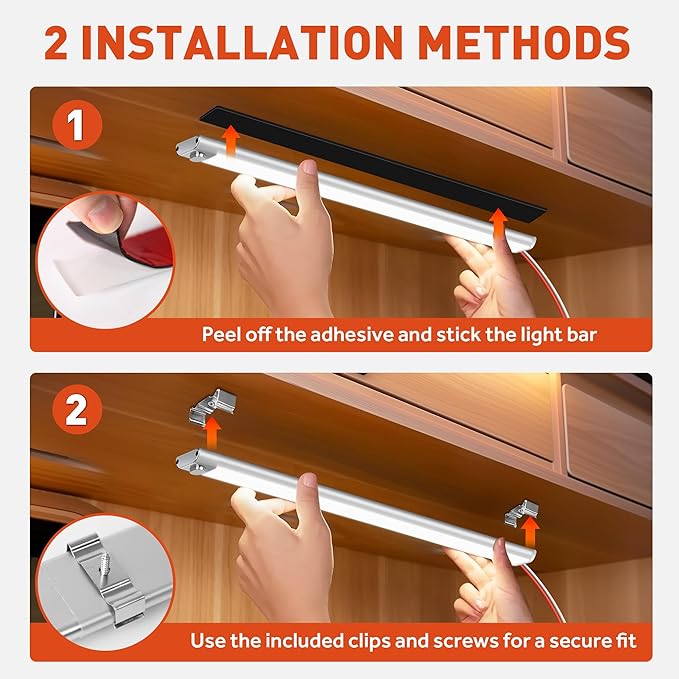 2 INSTALLATION METHODS

1

Peel off the adhesive and stick the light bar

2

Use the included clips and screws for a secure fit