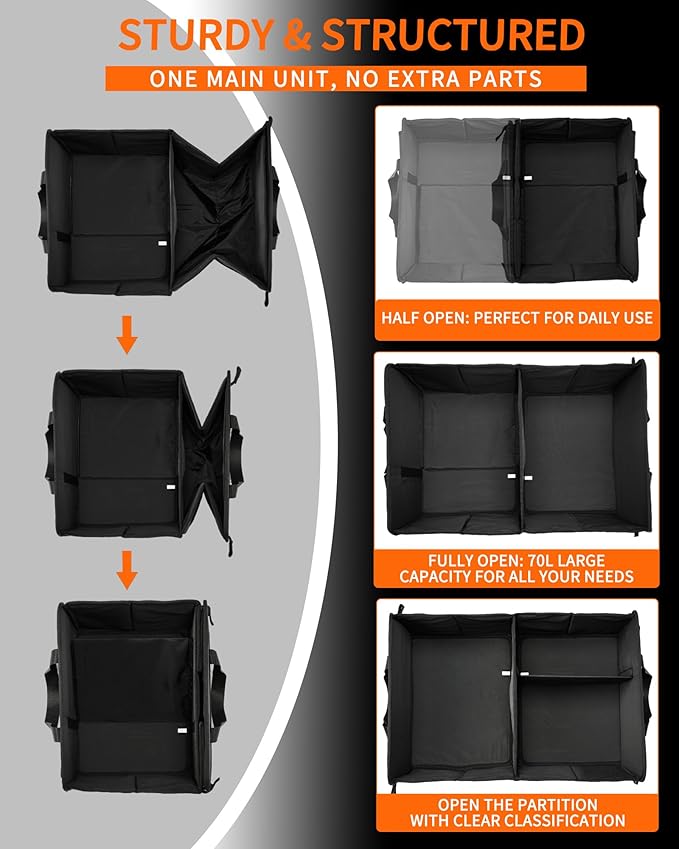 STURDY & STRUCTURED
ONE MAIN UNIT, NO EXTRA PARTS

HALF OPEN: PERFECT FOR DAILY USE

FULLY OPEN: 70L LARGE CAPACITY FOR ALL YOUR NEEDS

OPEN THE PARTITION WITH CLEAR CLASSIFICATION