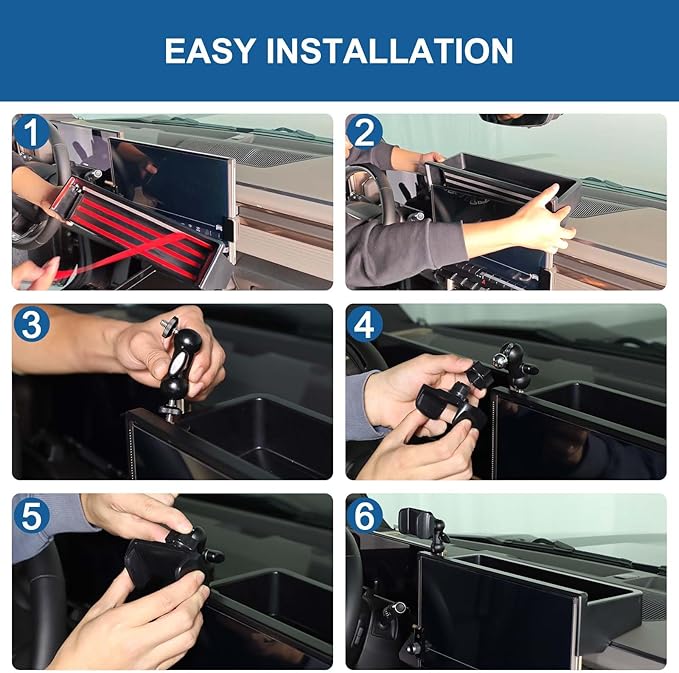 EASY INSTALLATION

1

2

3

4

5

6