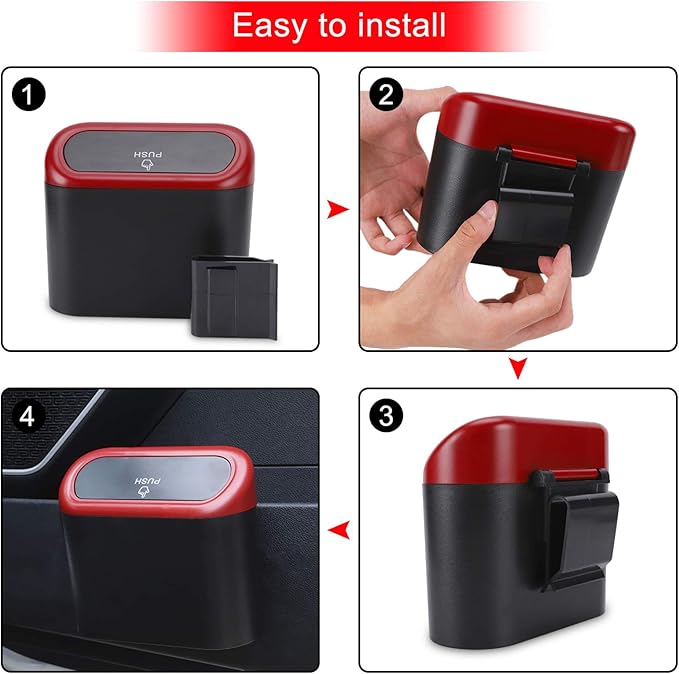 Easy to install

1

PUSH

2

3

4

PUSH