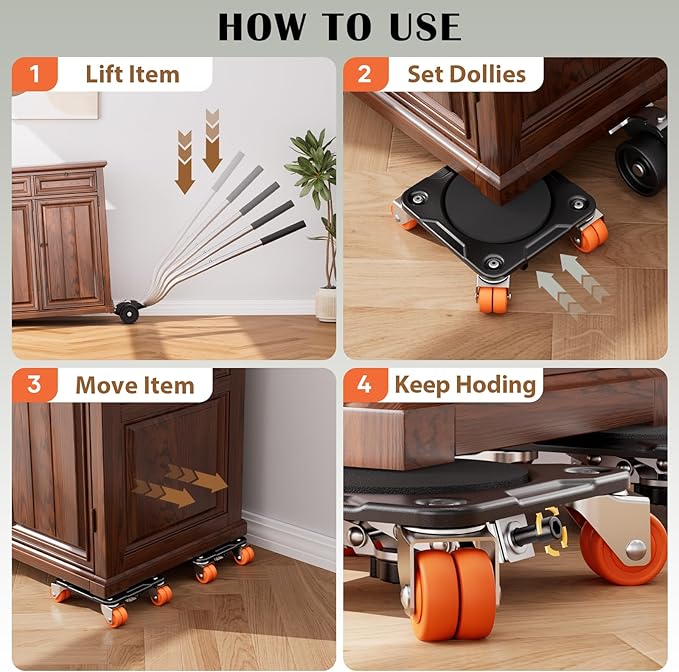 HOW TO USE

1 Lift Item

2 Set Dollies

3 Move Item

4 Keep Hoding