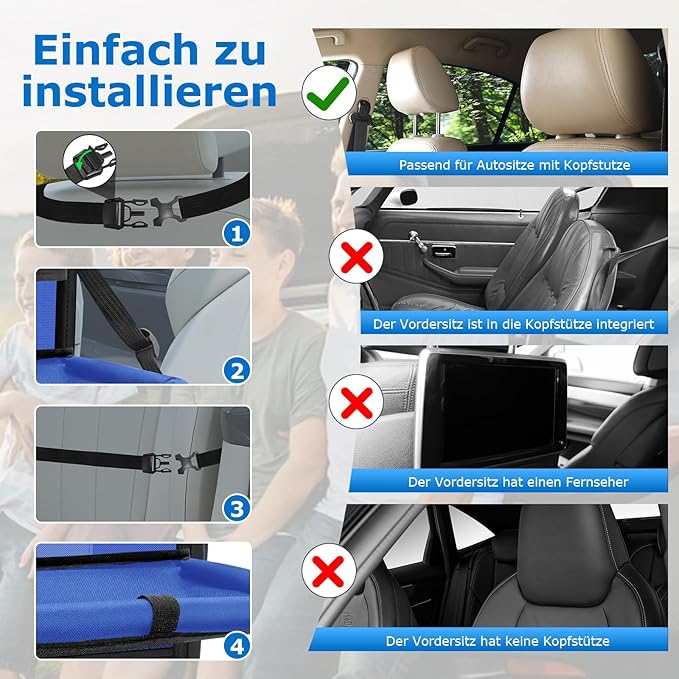 Einfach zu installieren

1

2

3

4

Passend für Autositze mit Kopfstutze

Der Vordersitz ist in die Kopfstütze integriert

Der Vordersitz hat einen Fernseher

Der Vordersitz hat keine Kopfstütze