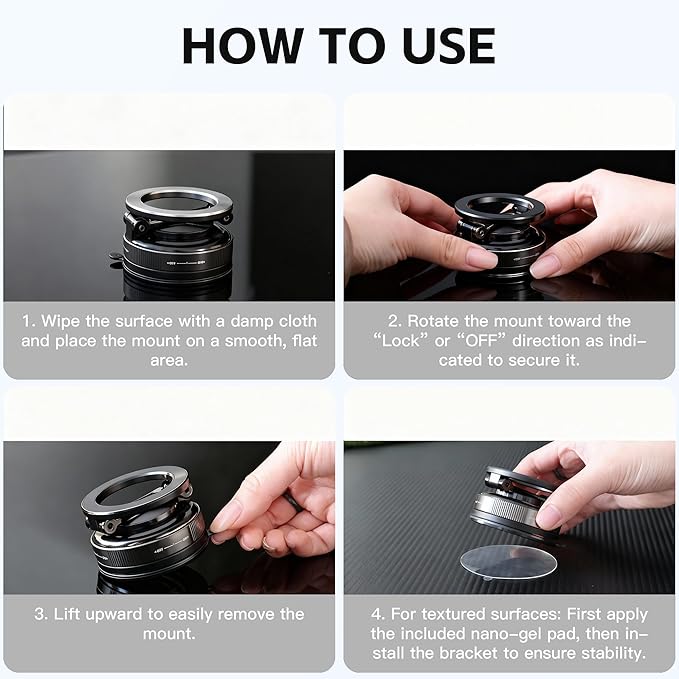 HOW TO USE

1. Wipe the surface with a damp cloth and place the mount on a smooth, flat area.

2. Rotate the mount toward the "Lock" or "OFF" direction as indicated to secure it.

3. Lift upward to easily remove the mount.

4. For textured surfaces: First apply the included nano-gel pad, then install the bracket to ensure stability.