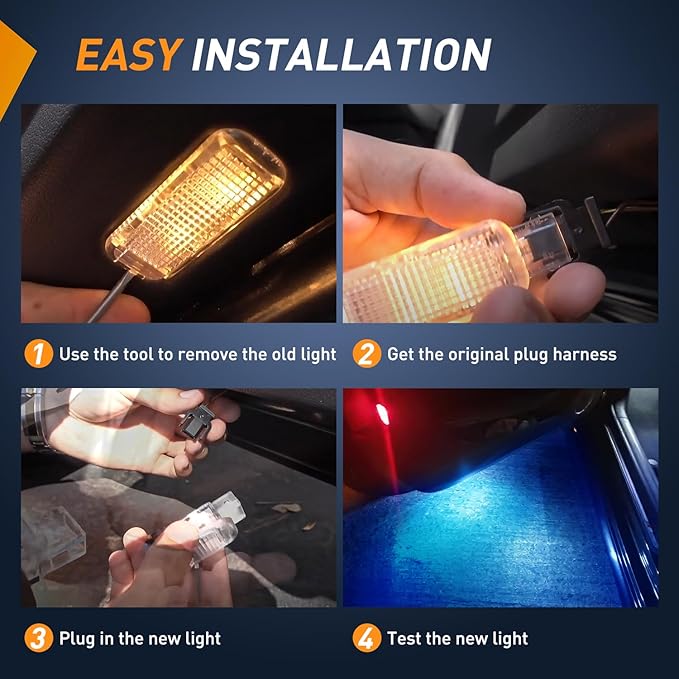 EASY INSTALLATION

1 Use the tool to remove the old light

2 Get the original plug harness

3 Plug in the new light

4 Test the new light