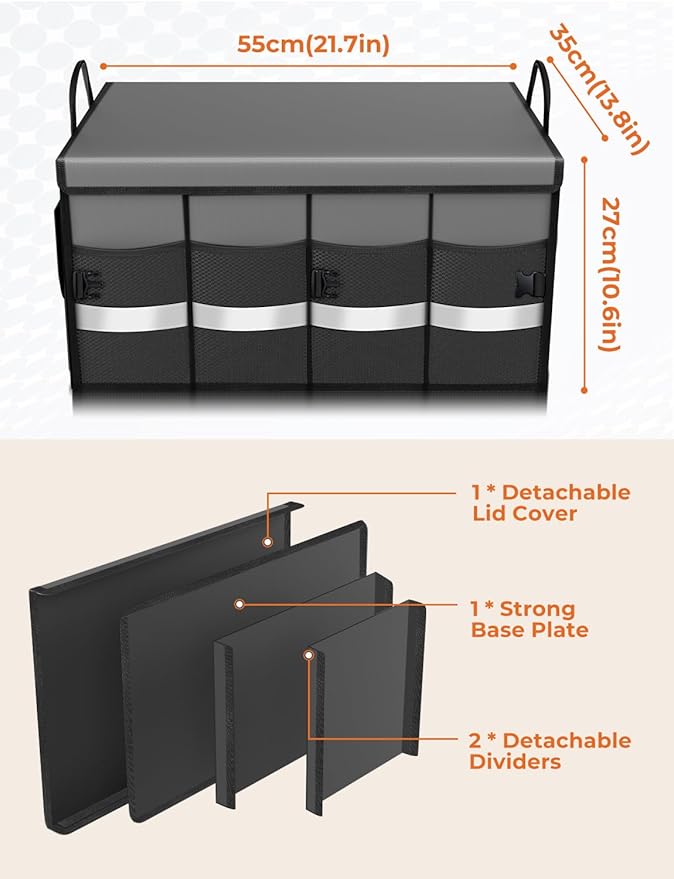 55cm(21.7in)

35cm(13.8in)

27cm(10.6in)

1 * Detachable Lid Cover

1 * Strong Base Plate

2 * Detachable Dividers