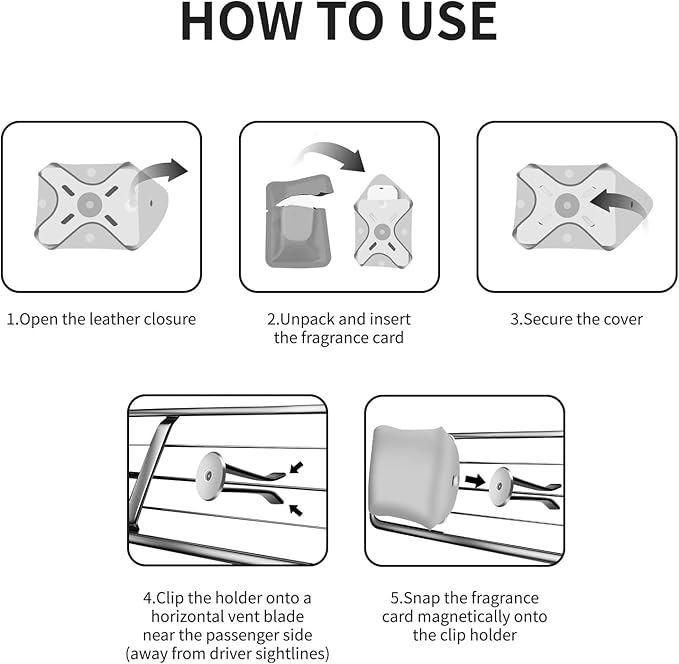 HOW TO USE

1.Open the leather closure

2.Unpack and insert the fragrance card

3.Secure the cover

4.Clip the holder onto a horizontal vent blade near the passenger side (away from driver sightlines)

5.Snap the fragrance card magnetically onto the clip holder