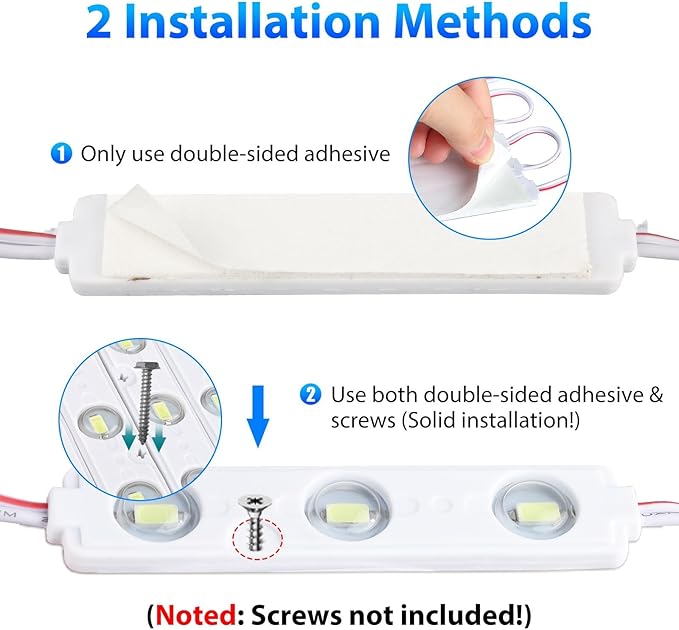 2 Installation Methods

1 Only use double-sided adhesive

2 Use both double-sided adhesive & screws (Solid installation!)

(Noted: Screws not included!)