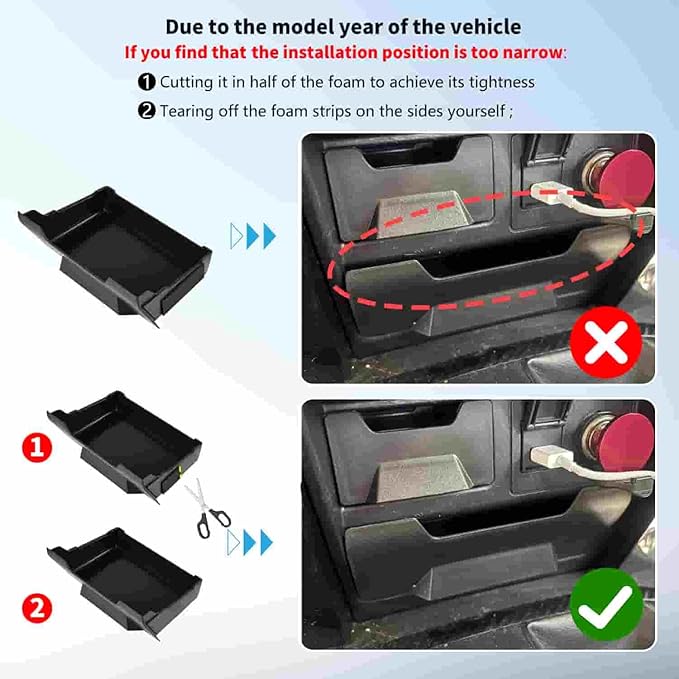 Due to the model year of the vehicle
If you find that the installation position is too narrow:
❶ Cutting it in half of the foam to achieve its tightness
❷ Tearing off the foam strips on the sides yourself ;

1

2