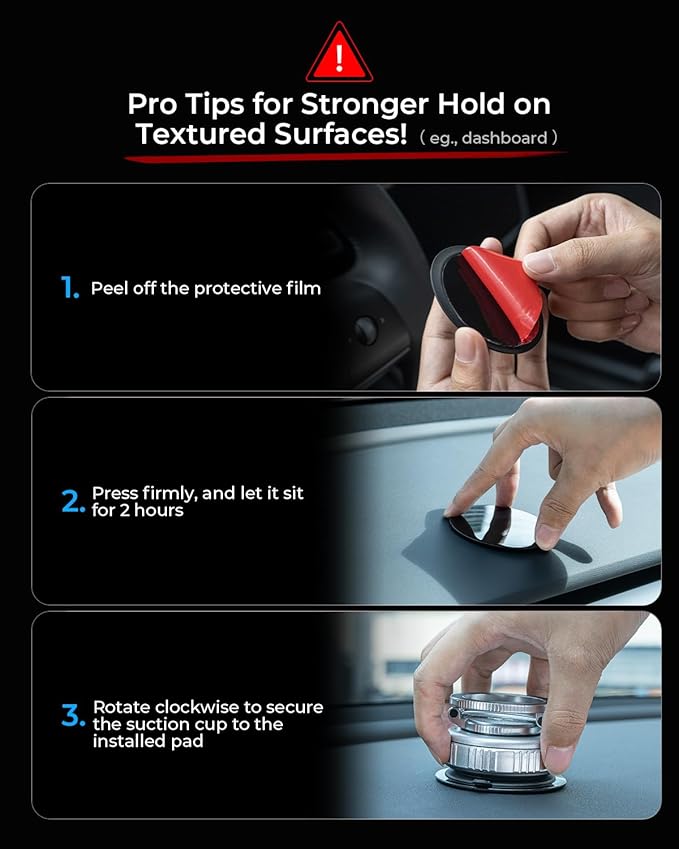 !

Pro Tips for Stronger Hold on Textured Surfaces! ( eg., dashboard )

1. Peel off the protective film

2. Press firmly, and let it sit for 2 hours

3. Rotate clockwise to secure the suction cup to the installed pad