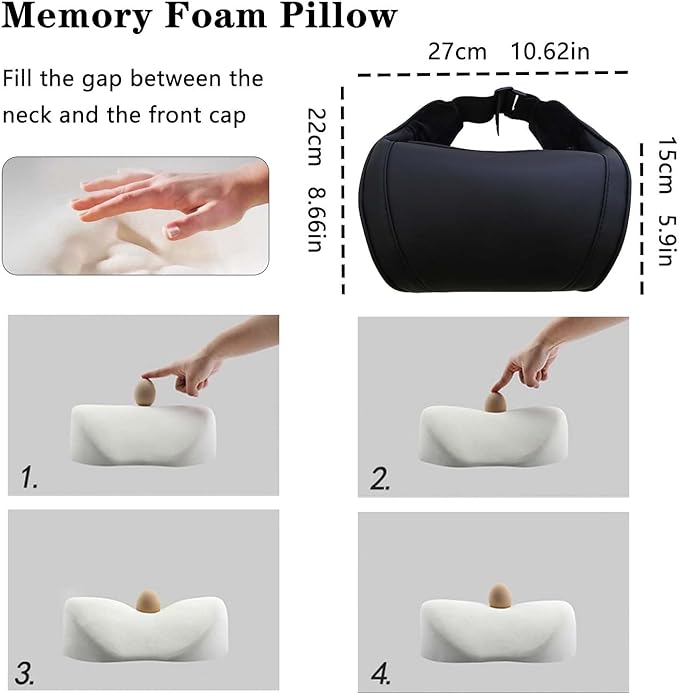 Memory Foam Pillow

Fill the gap between the neck and the front cap

27cm 10.62in

22cm 8.66in

15cm 5.9in

1.

2.

3.

4.