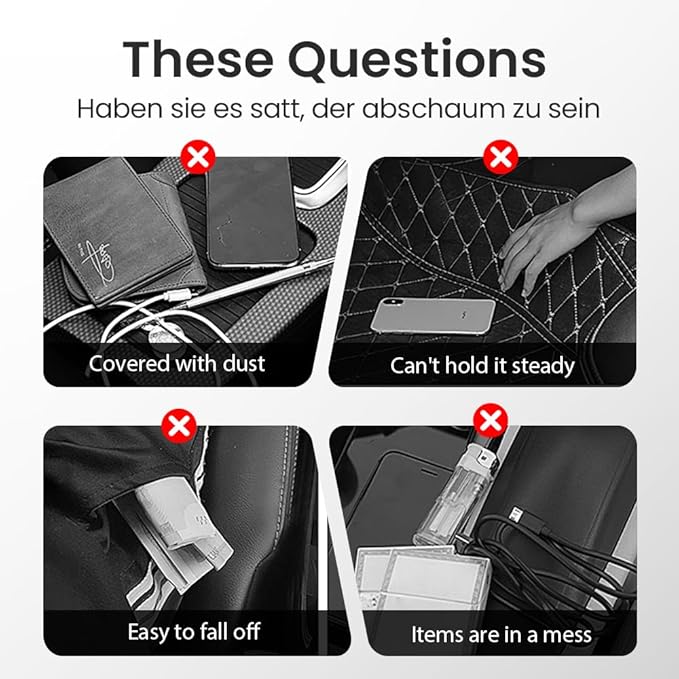 These Questions

Haben sie es satt, der abschaum zu sein

Covered with dust

Can't hold it steady

Easy to fall off

Items are in a mess