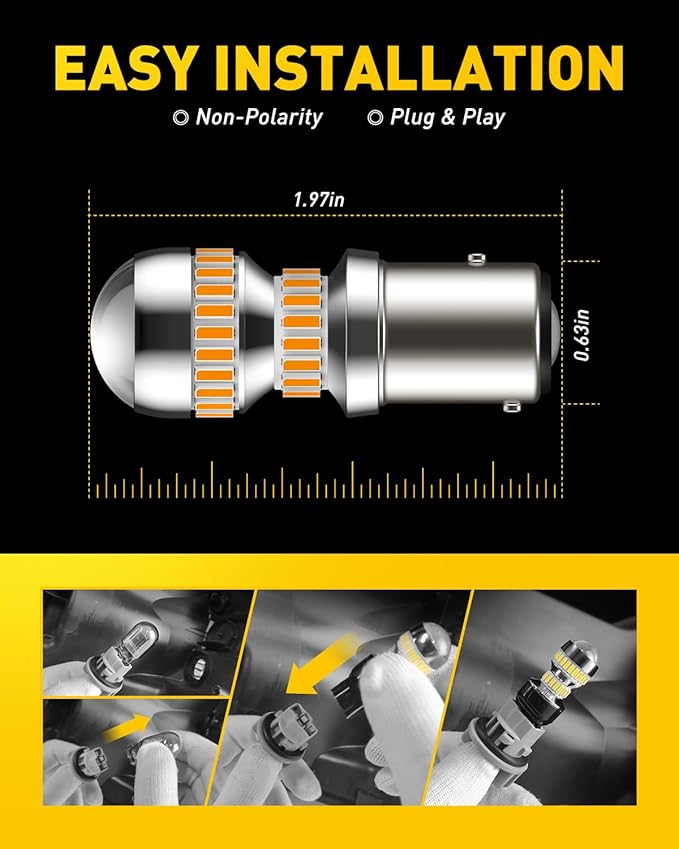 EASY INSTALLATION

◎ Non-Polarity ◎ Plug & Play

1.97in

0.63in