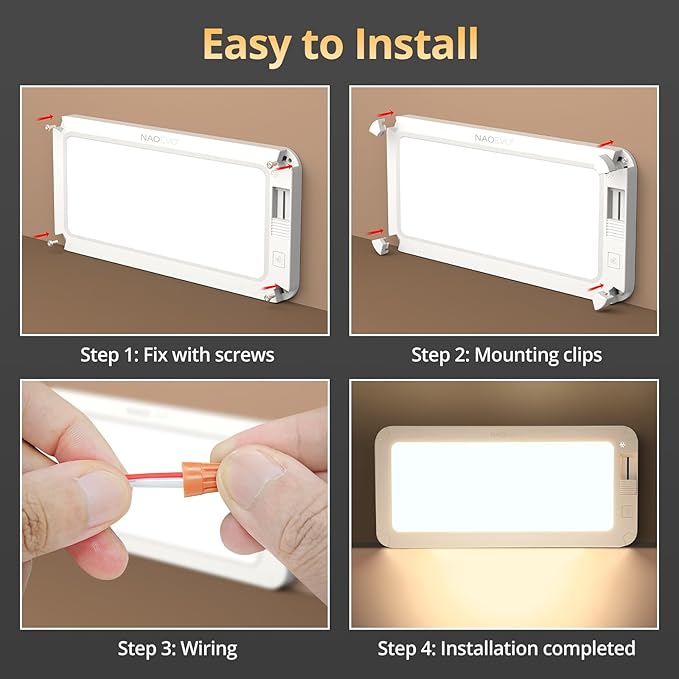 Easy to Install

NAOEVO

Step 1: Fix with screws

NAOEVO

Step 2: Mounting clips

Step 3: Wiring

Step 4: Installation completed