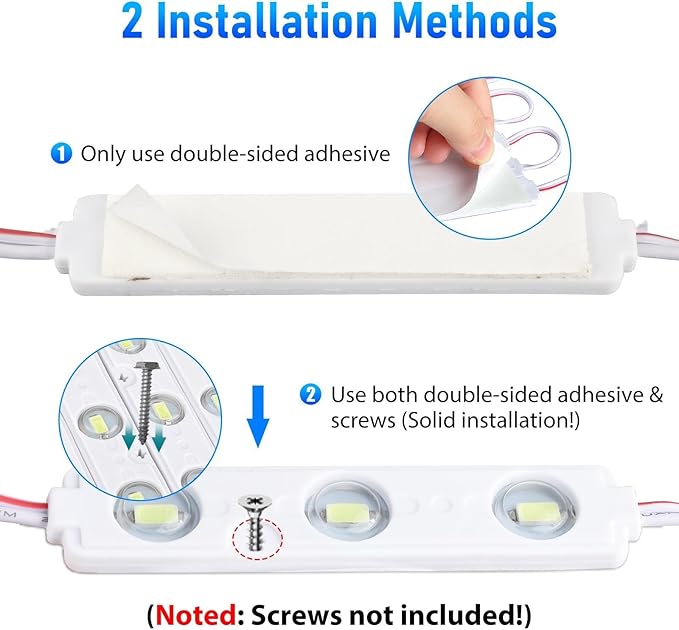 2 Installation Methods

1 Only use double-sided adhesive

2 Use both double-sided adhesive & screws (Solid installation!)

(Noted: Screws not included!)