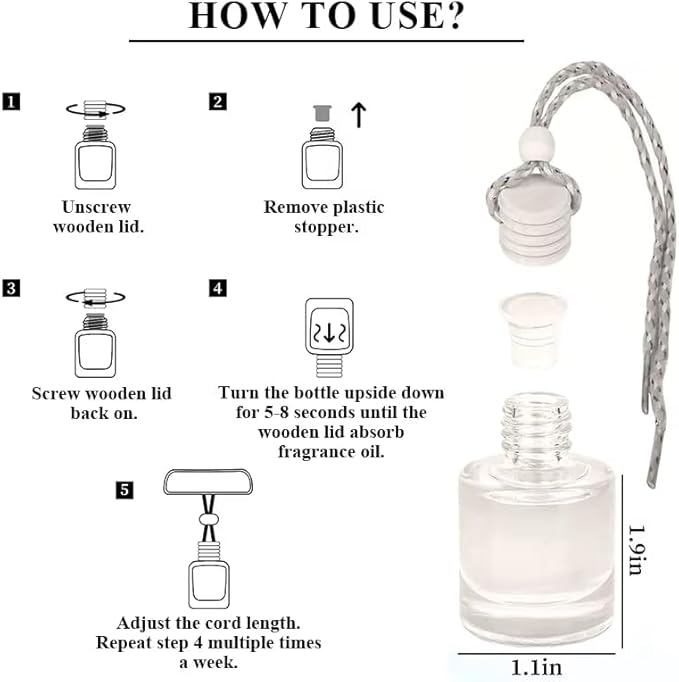 HOW TO USE?

1

Unscrew wooden lid.

2

Remove plastic stopper.

3

Screw wooden lid back on.

4

Turn the bottle upside down for 5-8 seconds until the wooden lid absorb fragrance oil.

5

Adjust the cord length. Repeat step 4 multiple times a week.

1.9in

1.1in