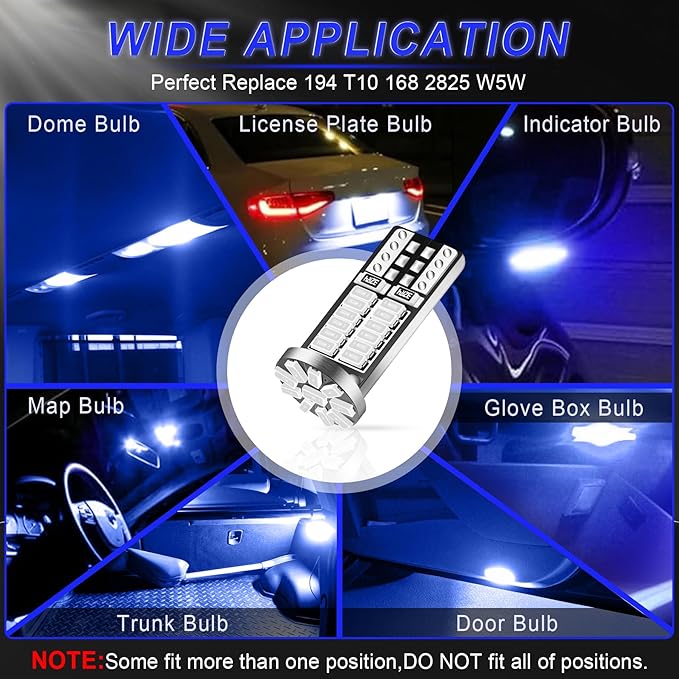 WIDE APPLICATION
Perfect Replace 194 T10 168 2825 W5W

Dome Bulb
License Plate Bulb
Indicator Bulb

Map Bulb
Glove Box Bulb

Trunk Bulb
Door Bulb

NOTE:Some fit more than one position,DO NOT fit all of positions.