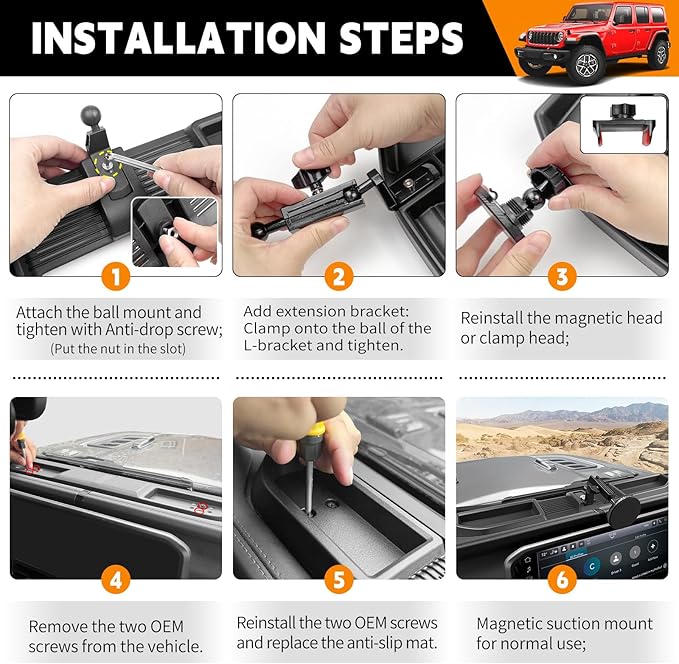 INSTALLATION STEPS

1

Attach the ball mount and tighten with Anti-drop screw;
(Put the nut in the slot)

2

Add extension bracket: Clamp onto the ball of the L-bracket and tighten.

3

Reinstall the magnetic head or clamp head;

4

Remove the two OEM screws from the vehicle.

5

Reinstall the two OEM screws and replace the anti-slip mat.

6

Magnetic suction mount for normal use;