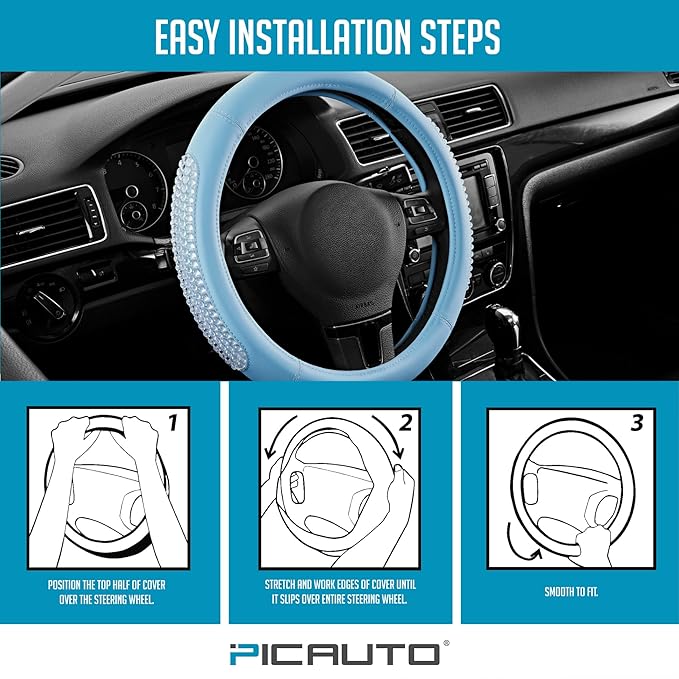 EASY INSTALLATION STEPS

1

POSITION THE TOP HALF OF COVER OVER THE STEERING WHEEL.

2

STRETCH AND WORK EDGES OF COVER UNTIL IT SLIPS OVER ENTIRE STEERING WHEEL.

3

SMOOTH TO FIT.

PICAUTO®