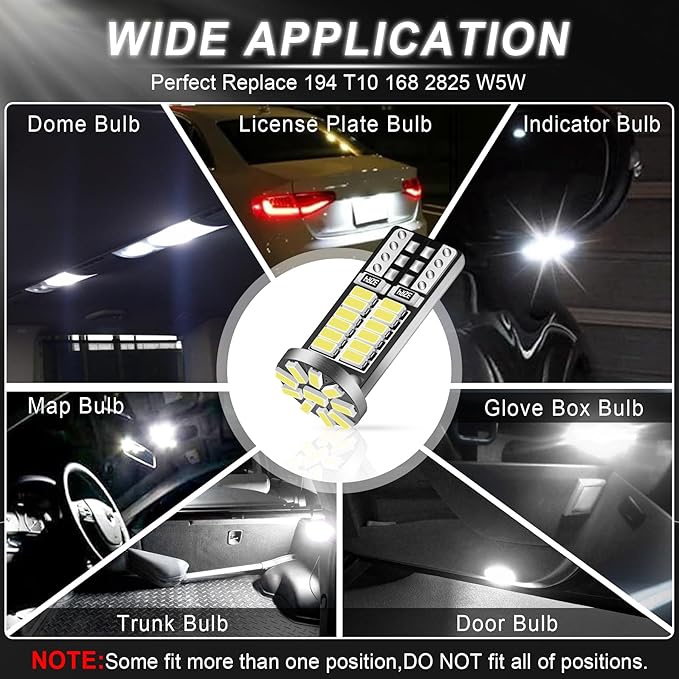 WIDE APPLICATION
Perfect Replace 194 T10 168 2825 W5W

Dome Bulb

License Plate Bulb

Indicator Bulb

Map Bulb

Glove Box Bulb

Trunk Bulb

Door Bulb

NOTE:Some fit more than one position,DO NOT fit all of positions.