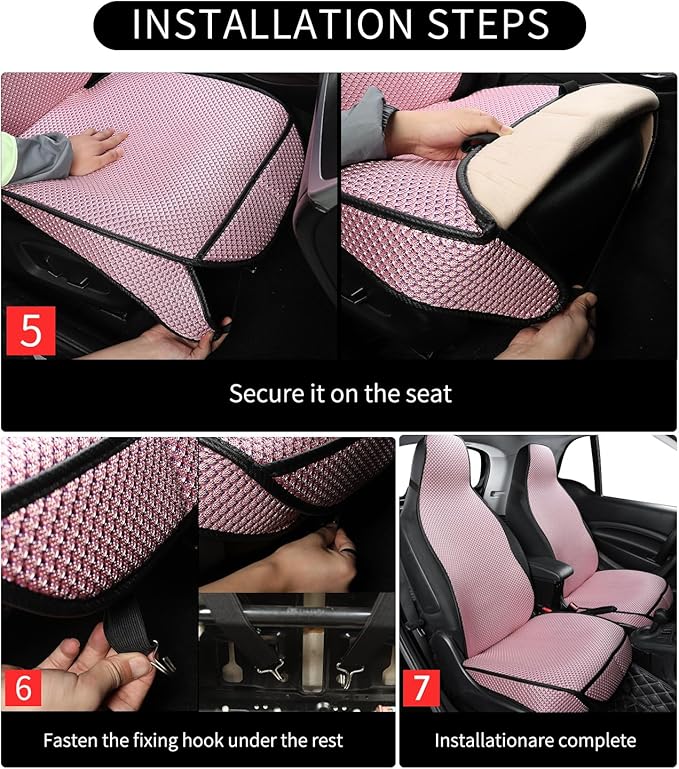 INSTALLATION STEPS

5

Secure it on the seat

6

Fasten the fixing hook under the rest

7

Installationare complete