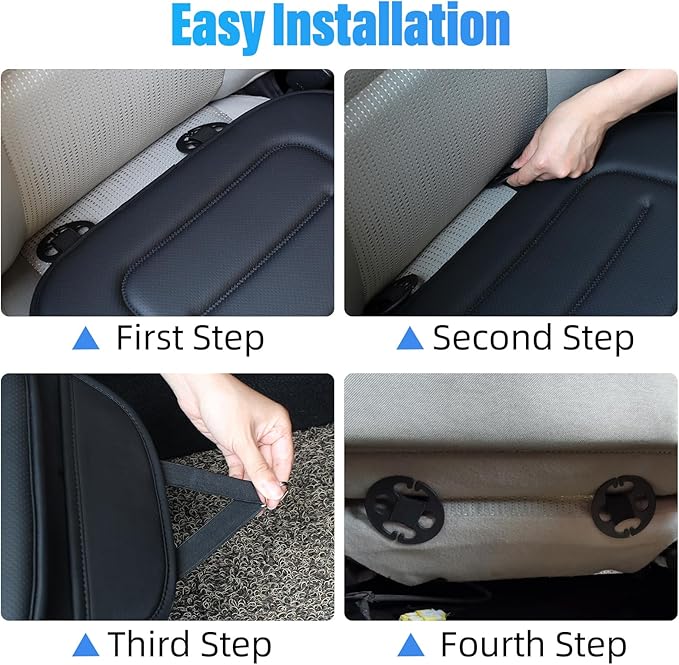 Easy Installation

▲ First Step

▲ Second Step

▲ Third Step

▲ Fourth Step