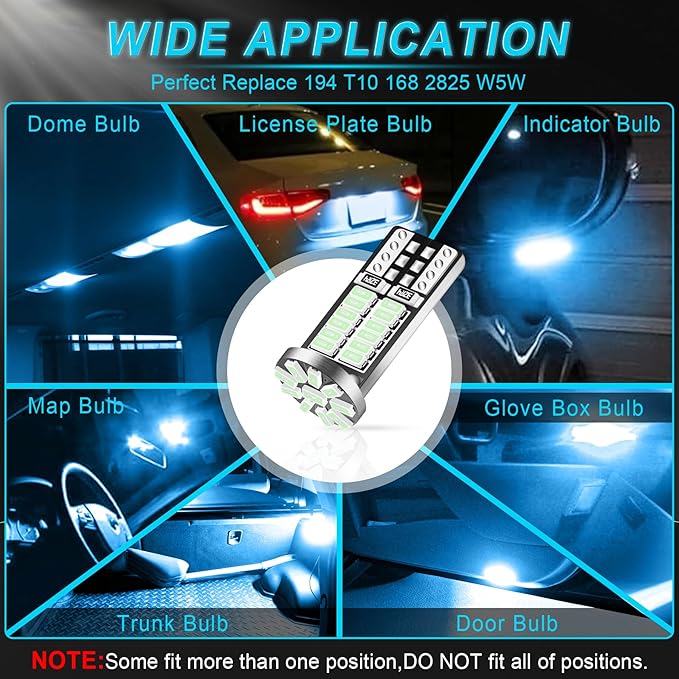 WIDE APPLICATION

Perfect Replace 194 T10 168 2825 W5W

Dome Bulb

License Plate Bulb

Indicator Bulb

Map Bulb

Glove Box Bulb

Trunk Bulb

Door Bulb

NOTE:Some fit more than one position,DO NOT fit all of positions.