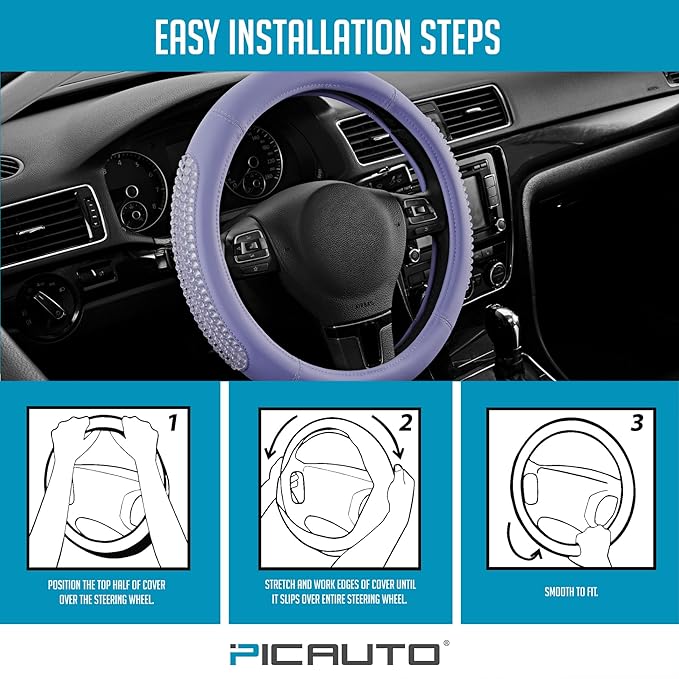 EASY INSTALLATION STEPS

1

POSITION THE TOP HALF OF COVER OVER THE STEERING WHEEL.

2

STRETCH AND WORK EDGES OF COVER UNTIL IT SLIPS OVER ENTIRE STEERING WHEEL.

3

SMOOTH TO FIT.

PICAUTO®