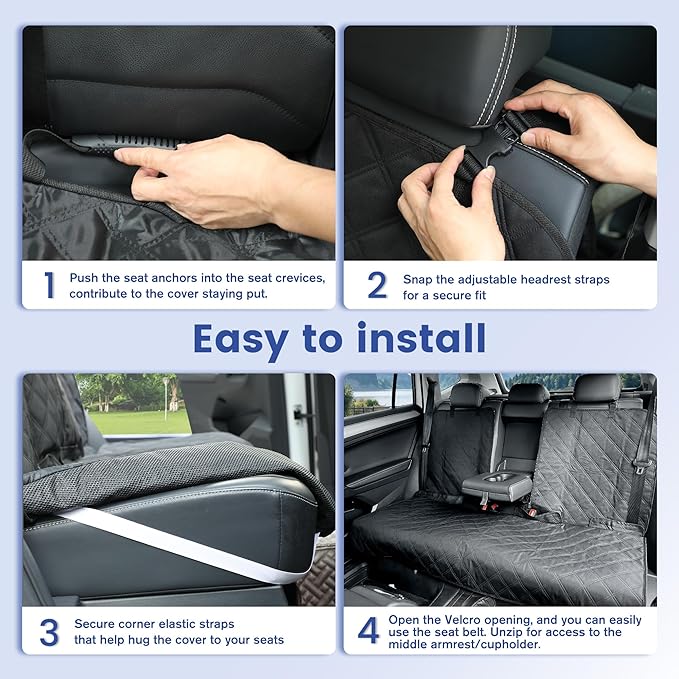 1 Push the seat anchors into the seat crevices, contribute to the cover staying put.

2 Snap the adjustable headrest straps for a secure fit

Easy to install

3 Secure corner elastic straps that help hug the cover to your seats

4 Open the Velcro opening, and you can easily use the seat belt. Unzip for access to the middle armrest/cupholder.