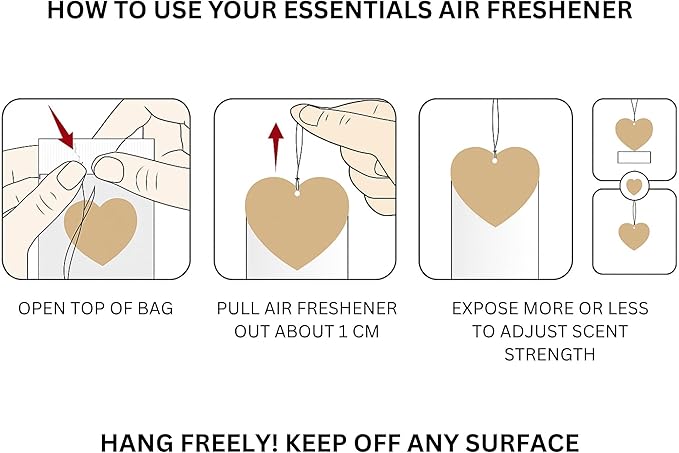 HOW TO USE YOUR ESSENTIALS AIR FRESHENER

OPEN TOP OF BAG

PULL AIR FRESHENER OUT ABOUT 1 CM

EXPOSE MORE OR LESS TO ADJUST SCENT STRENGTH

HANG FREELY! KEEP OFF ANY SURFACE