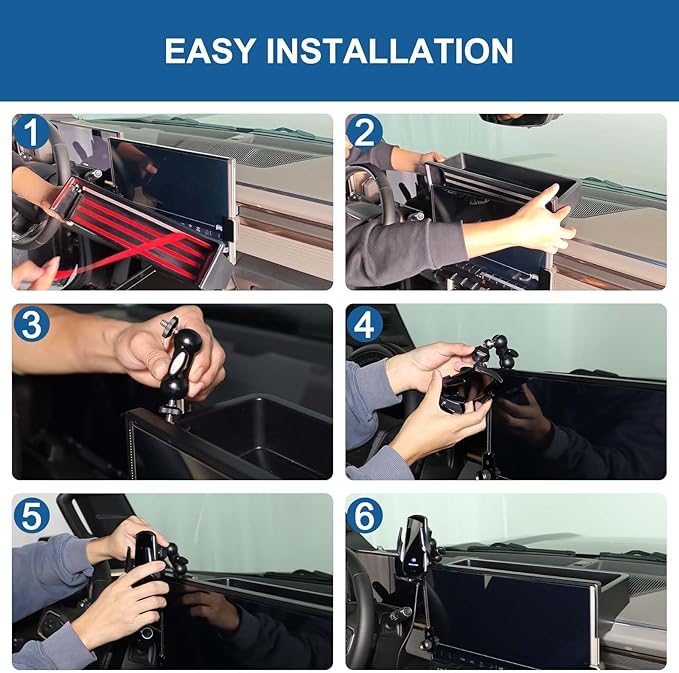 EASY INSTALLATION

1

2

3

4

5

6