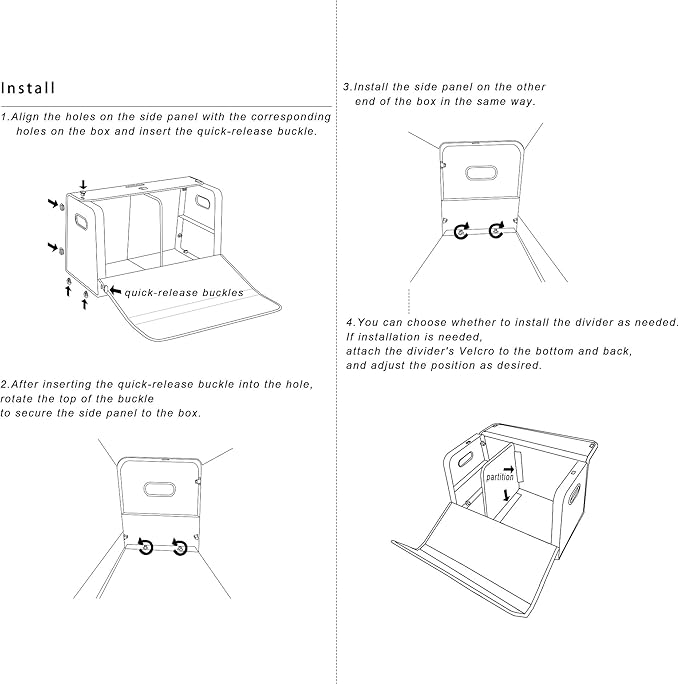 Install

1.Align the holes on the side panel with the corresponding holes on the box and insert the quick-release buckle.

quick-release buckles

2.After inserting the quick-release buckle into the hole, rotate the top of the buckle to secure the side panel to the box.

3.Install the side panel on the other end of the box in the same way.

4.You can choose whether to install the divider as needed. If installation is needed, attach the divider's Velcro to the bottom and back, and adjust the position as desired.

partition