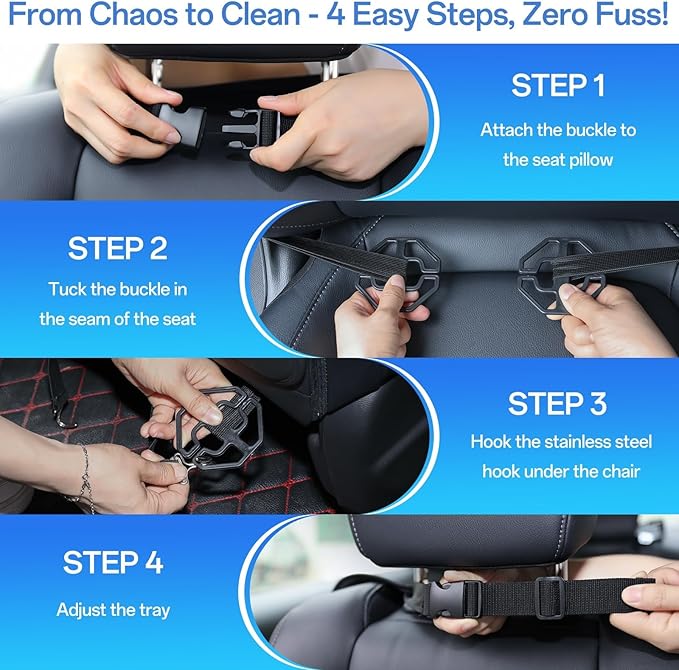 From Chaos to Clean - 4 Easy Steps, Zero Fuss!

STEP 1
Attach the buckle to the seat pillow

STEP 2
Tuck the buckle in the seam of the seat

STEP 3
Hook the stainless steel hook under the chair

STEP 4
Adjust the tray