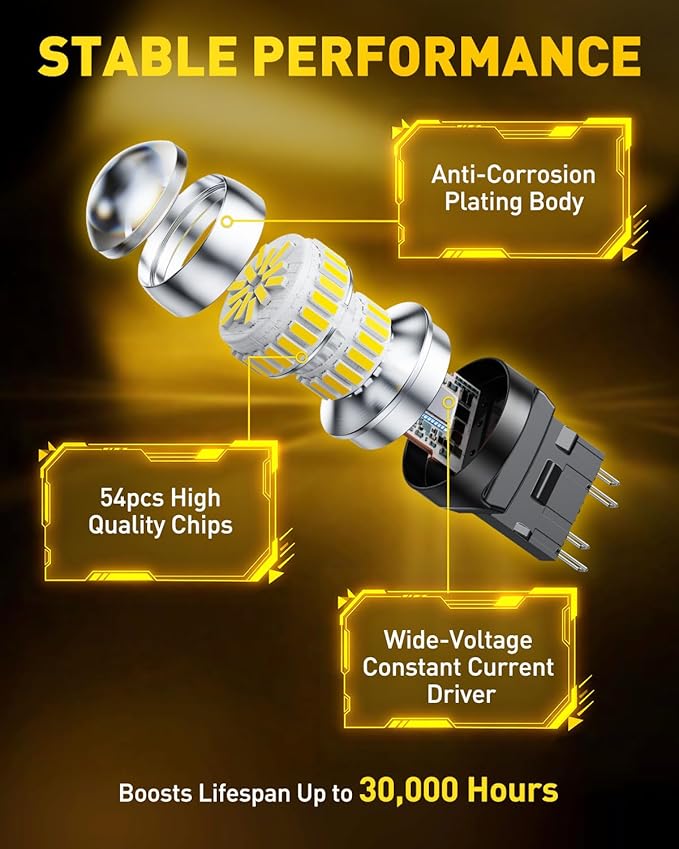 STABLE PERFORMANCE

Anti-Corrosion Plating Body

54pcs High Quality Chips

Wide-Voltage Constant Current Driver

Boosts Lifespan Up to 30,000 Hours