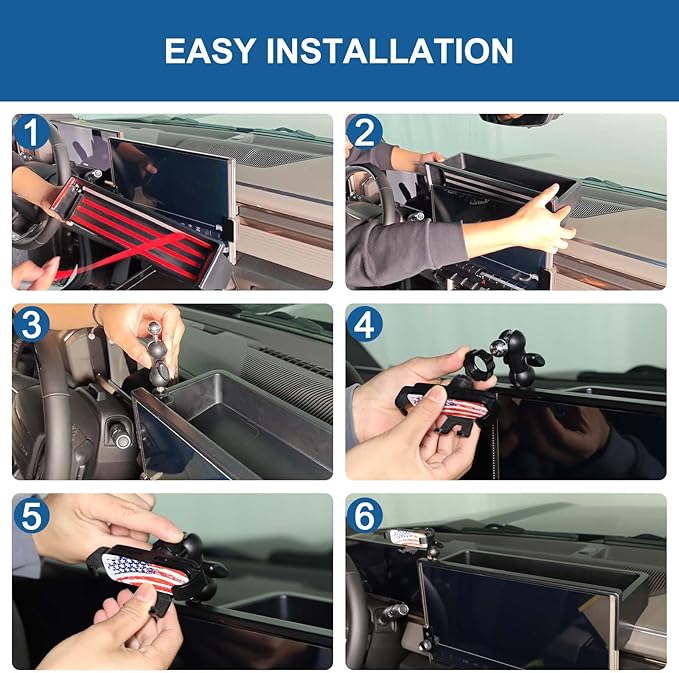 EASY INSTALLATION

1

2

3

4

5

6