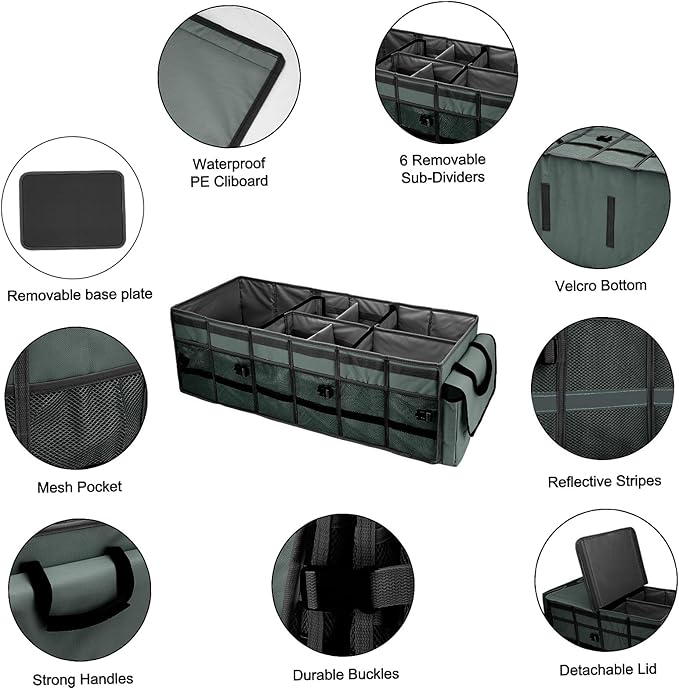 Waterproof
PE Cliboard

6 Removable
Sub-Dividers

Removable base plate

Velcro Bottom

Mesh Pocket

Reflective Stripes

Strong Handles

Durable Buckles

Detachable Lid