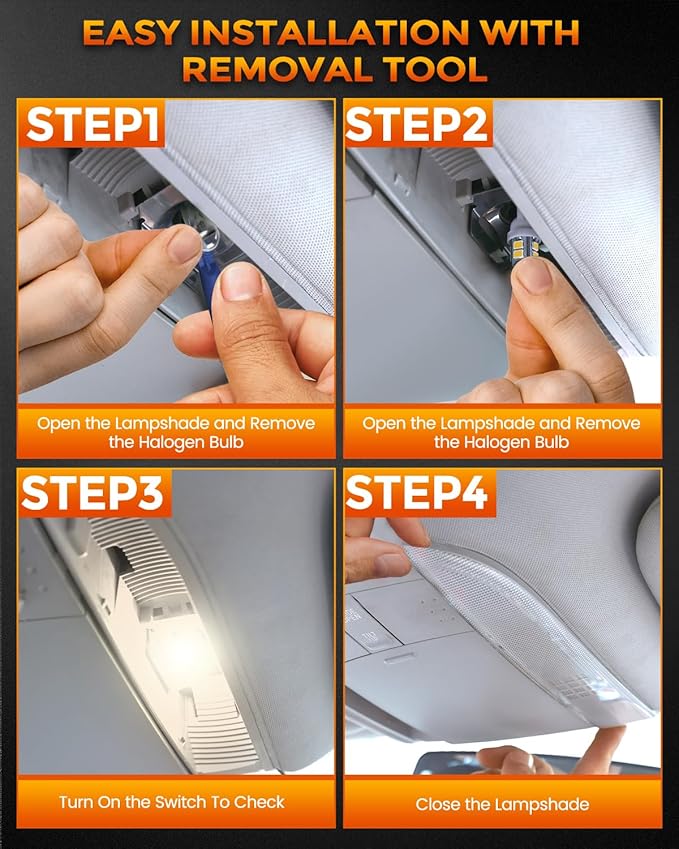 EASY INSTALLATION WITH REMOVAL TOOL

STEP1

Open the Lampshade and Remove the Halogen Bulb

STEP2

Open the Lampshade and Remove the Halogen Bulb

STEP3

Turn On the Switch To Check

STEP4

Close the Lampshade