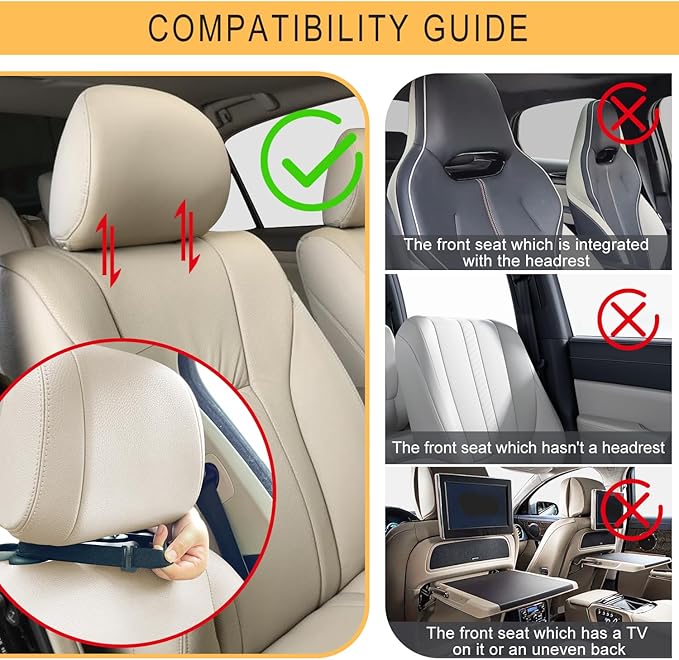 COMPATIBILITY GUIDE

The front seat which is integrated with the headrest

The front seat which hasn't a headrest

The front seat which has a TV on it or an uneven back