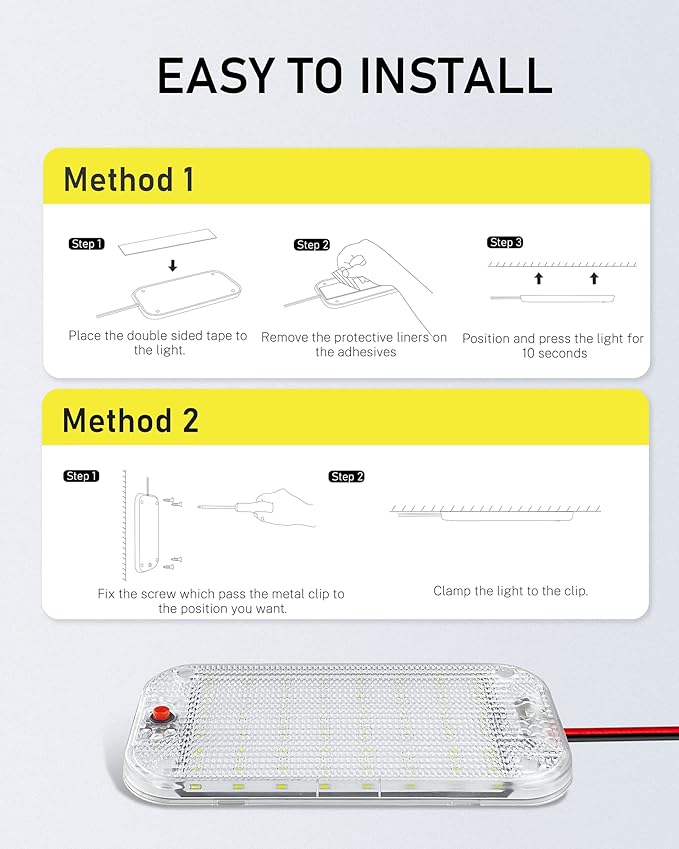 EASY TO INSTALL

Method 1

Step 1
Place the double sided tape to the light.

Step 2
Remove the protective liners on the adhesives

Step 3
Position and press the light for 10 seconds

Method 2

Step 1
Fix the screw which pass the metal clip to the position you want.

Step 2
Clamp the light to the clip.